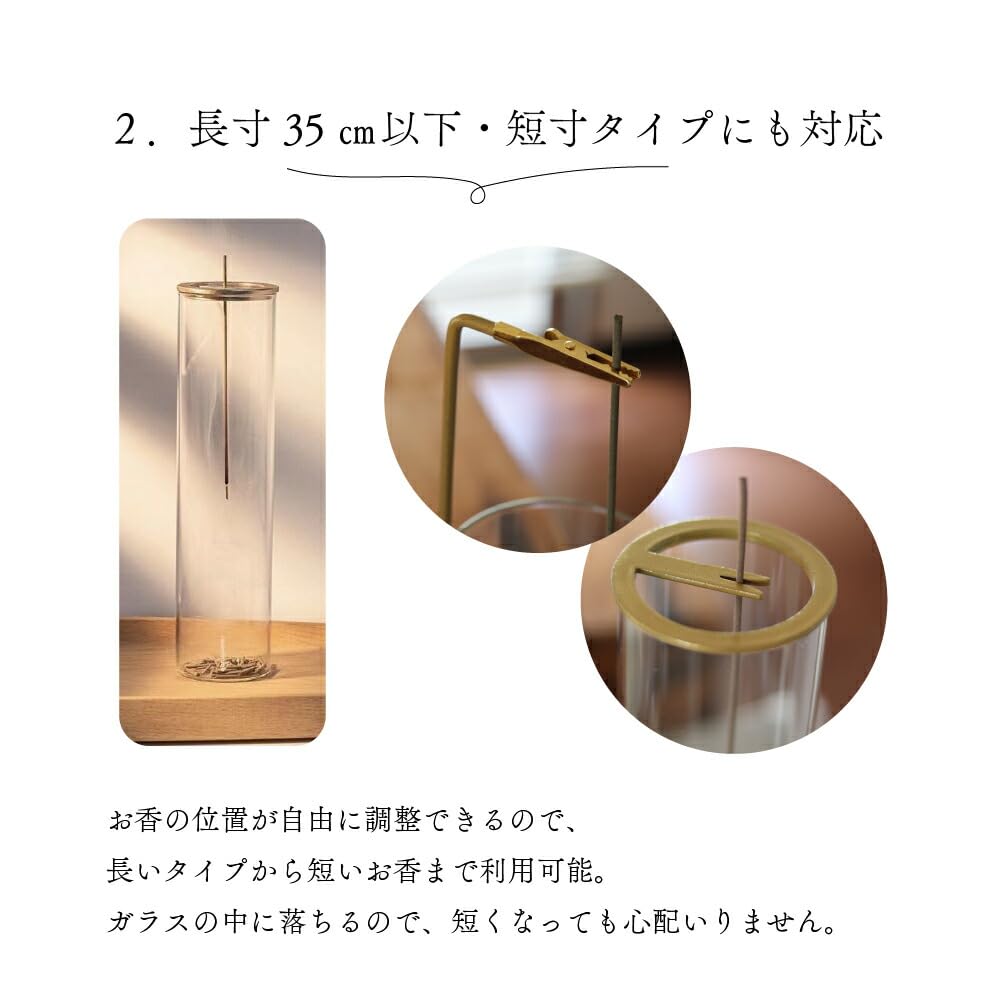 2．長寸 35 ㎝以下・短寸タイプにも対応

お香の位置が自由に調整できるので、
長いタイプから短いお香まで利用可能。
ガラスの中に落ちるので、短くなっても心配いりません。